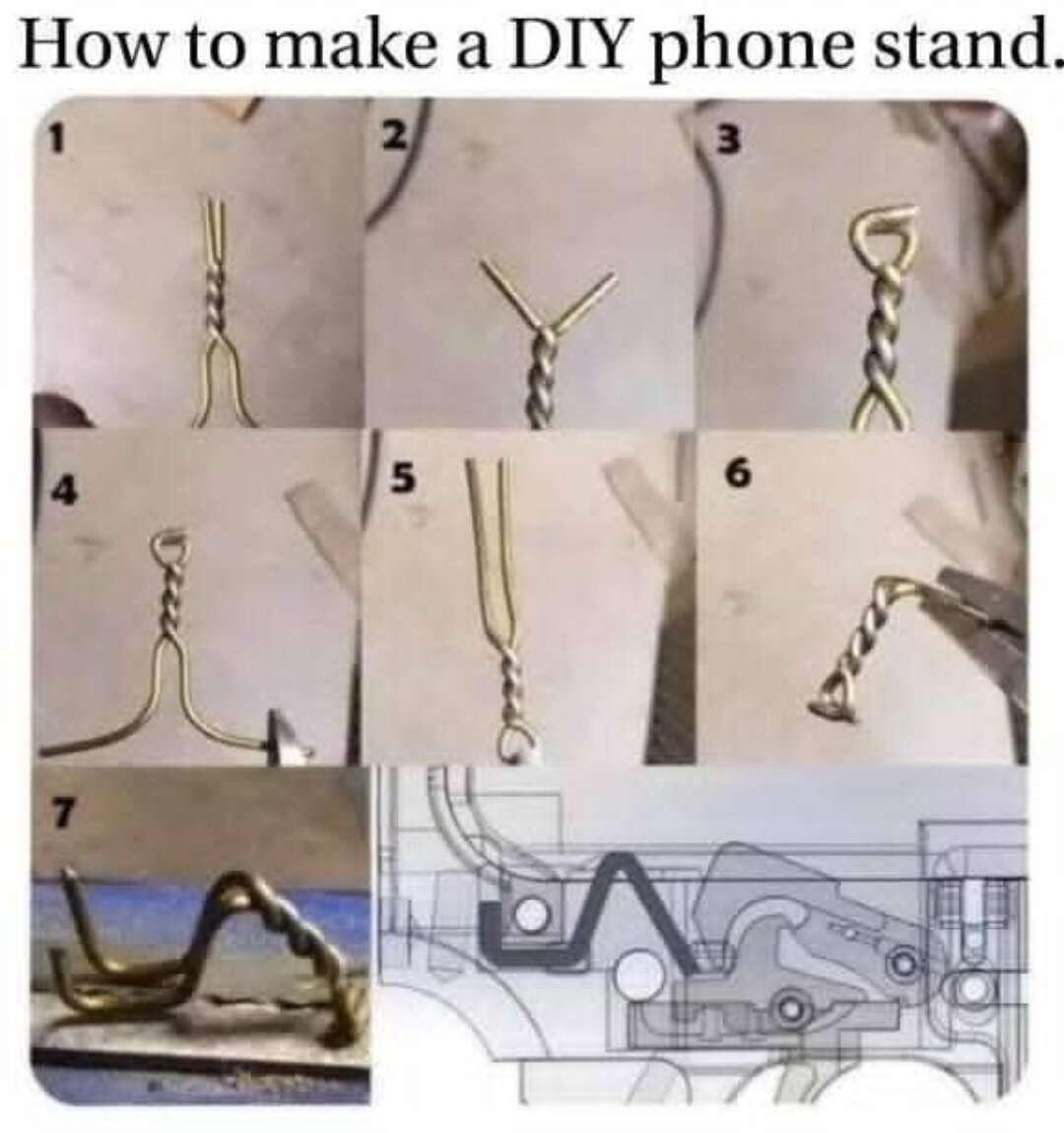 How to make a DIY phone stand.

1

2

3

4

5

6

7